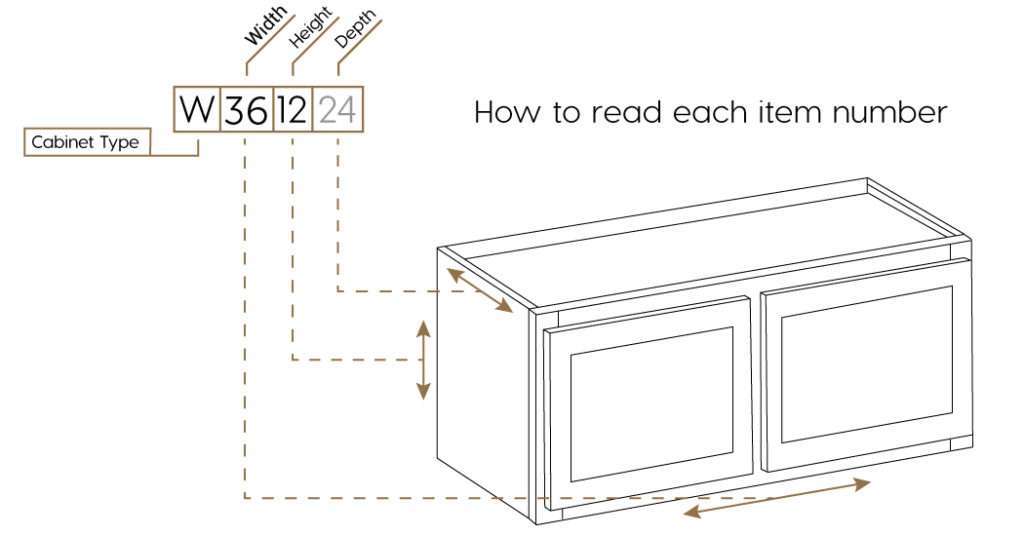 Width
Height
Depth
W 36 12 24
Cabinet Type
How to read each item number